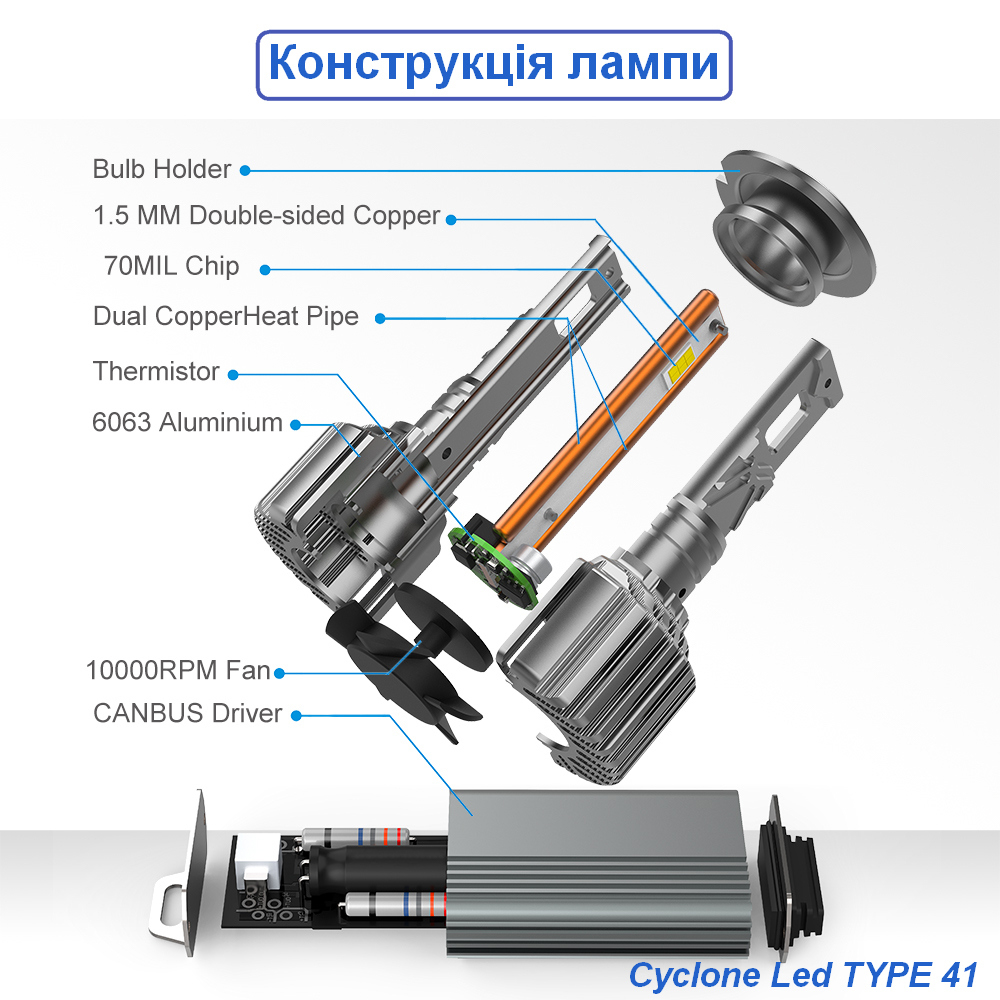 Конструкція лампи

Bulb Holder
1.5 MM Double-sided Copper
70MIL Chip
Dual CopperHeat Pipe
Thermistor
6063 Aluminium
10000RPM Fan
CANBUS Driver

Cyclone Led TYPE 41